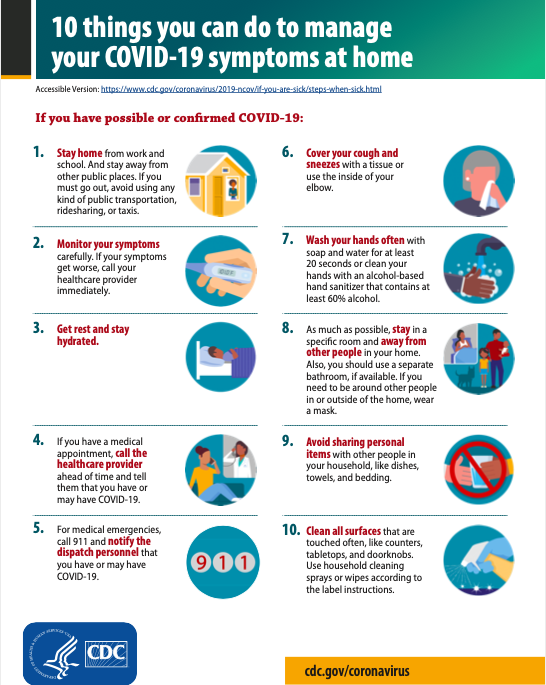 10 things you can do to manage your COVID-19 symptoms at home

Accessible Version: https://www.cdc.gov/coronavirus/2019-ncov/if-you-are-sick/steps-when-sick.html

If you have possible or confirmed COVID-19:

1. Stay home from work and school. And stay away from other public places. If you must go out, avoid using any kind of public transportation, ridesharing, or taxis.

2. Monitor your symptoms carefully. If your symptoms get worse, call your healthcare provider immediately.

3. Get rest and stay hydrated.

4. If you have a medical appointment, call the healthcare provider ahead of time and tell them that you have or may have COVID-19.

5. For medical emergencies, call 911 and notify the dispatch personnel that you have or may have COVID-19.

911

6. Cover your cough and sneezes with a tissue or use the inside of your elbow.

7. Wash your hands often with soap and water for at least 20 seconds or clean your hands with an alcohol-based hand sanitizer that contains at least 60% alcohol.

8. As much as possible, stay in a specific room and away from other people in your home. Also, you should use a separate bathroom, if available. If you need to be around other people in or outside of the home, wear a mask.

9. Avoid sharing personal items with other people in your household, like dishes, towels, and bedding.

10. Clean all surfaces that are touched often, like counters, tabletops, and doorknobs. Use household cleaning sprays or wipes according to the label instructions.

CDC

cdc.gov/coronavirus