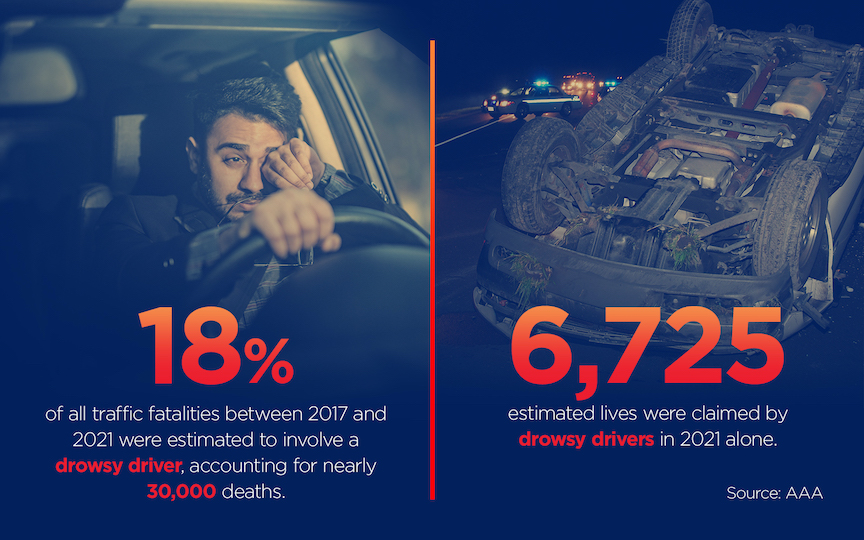 18%

of all traffic fatalities between 2017 and 2021 were estimated to involve a drowsy driver, accounting for nearly 30,000 deaths.

6,725

estimated lives were claimed by drowsy drivers in 2021 alone.

Source: AAA